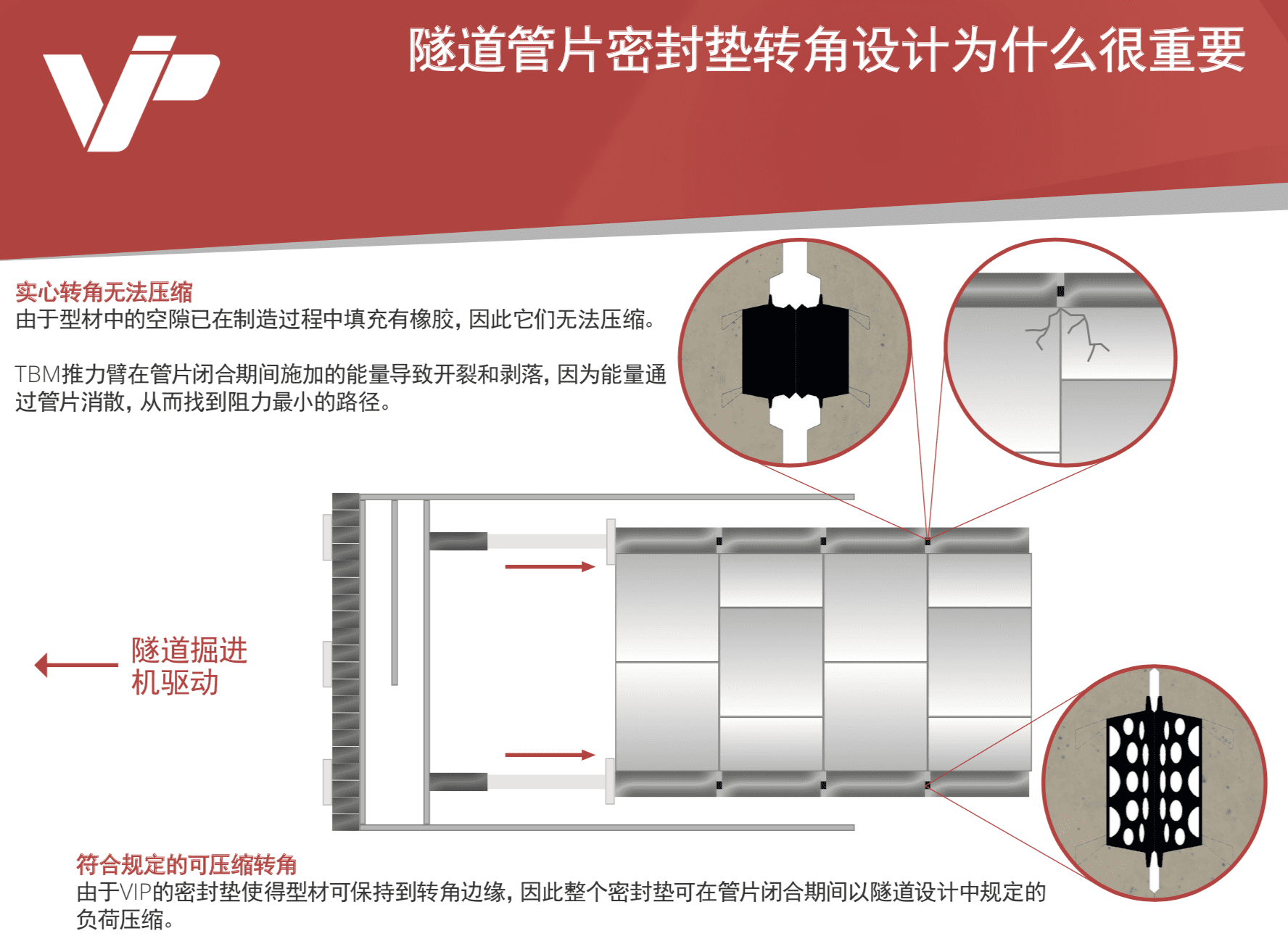 隧道管片密封垫转角设计为什么很重要

实心转角无法压缩
由于型材中的空隙已在制造过程中填充有橡胶，因此它们无法压缩。

TBM推力臂在管片闭合期间施加的能量导致开裂和剥落，因为能量通过管片消散，从而找到阻力最小的路径。

隧道掘进机驱动

符合规定的可压缩转角
由于VIP的密封垫使得型材可保持到转角边缘，因此整个密封垫可在管片闭合期间以隧道设计中规定的负荷压缩。